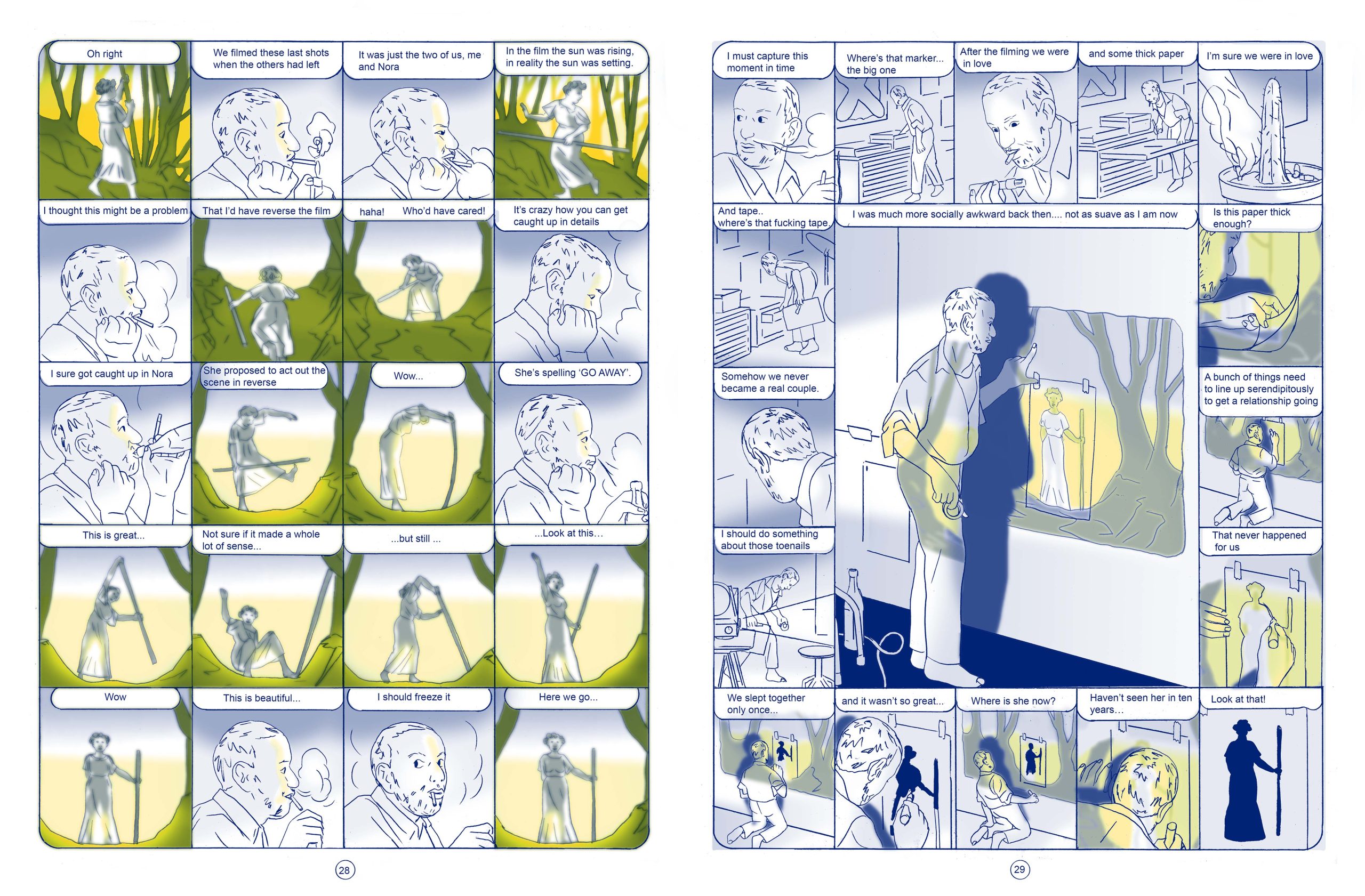 Oh right

We filmed these last shots when the others had left

It was just the two of us, me and Nora

In the film the sun was rising, in reality the sun was setting.

I thought this might be a problem

That I'd have reverse the film

haha! Who'd have cared!

It's crazy how you can get caught up in details

I sure got caught up in Nora

She proposed to act out the scene in reverse

Wow...

She's spelling 'GO AWAY'.

This is great...

Not sure if it made a whole lot of sense...

...but still ...

...Look at this...

Wow

This is beautiful...

I should freeze it

Here we go...

28

I must capture this moment in time

Where's that marker... the big one

After the filming we were in love

and some thick paper

I'm sure we were in love

And tape.. where's that fucking tape

I was much more socially awkward back then.... not as suave as I am now

Is this paper thick enough?

Somehow we never became a real couple.

A bunch of things need to line up serendipitously to get a relationship going

I should do something about those toenails

That never happened for us

We slept together only once...

and it wasn't so great...

Where is she now?

Haven't seen her in ten years...

Look at that!

29